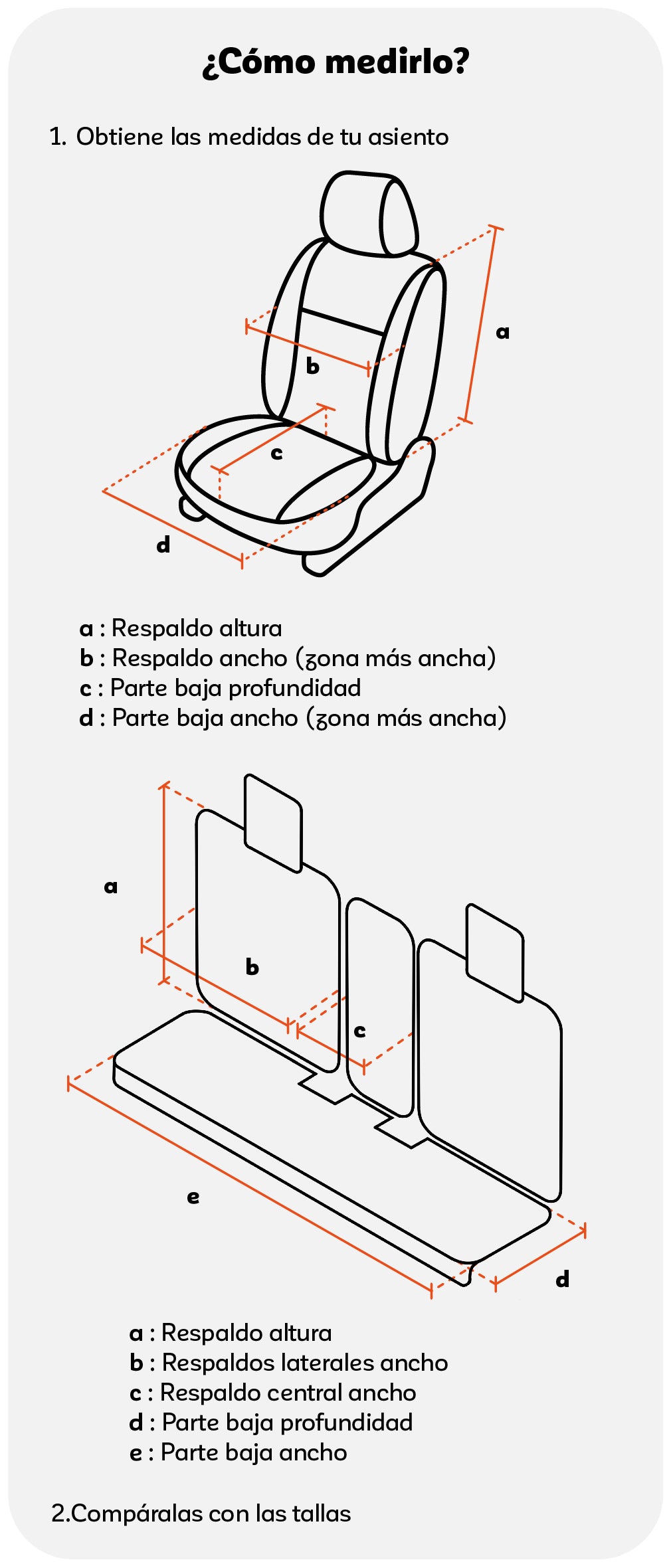 ¿Cómo medirlo?

1. Obtiene las medidas de tu asiento

a

b

c

d

a : Respaldo altura
b : Respaldo ancho (zona más ancha)
c : Parte baja profundidad
d : Parte baja ancho (zona más ancha)

a

b

c

e

d

a : Respaldo altura
b : Respaldos laterales ancho
c : Respaldo central ancho
d : Parte baja profundidad
e : Parte baja ancho

2.Compáralas con las tallas