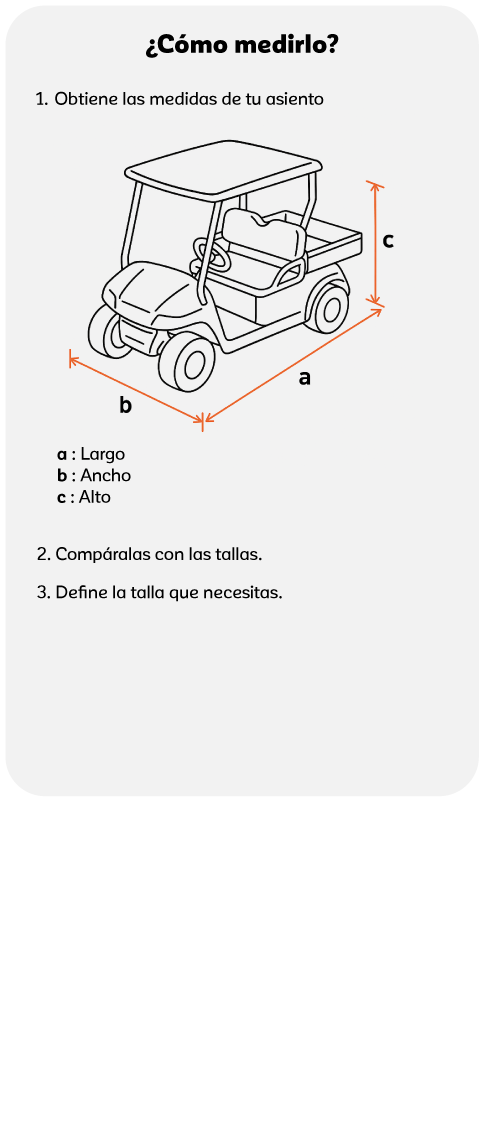 ¿Cómo medirlo?

1. Obtiene las medidas de tu asiento

c

a

b

a : Largo
b : Ancho
c : Alto

2. Compáralas con las tallas.

3. Define la talla que necesitas.